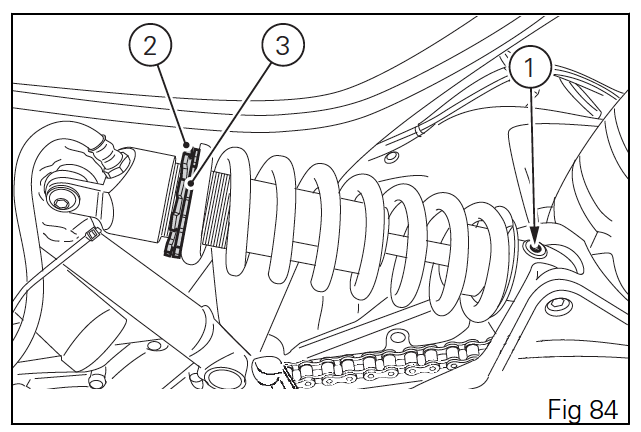 2
3
1
Fig 84